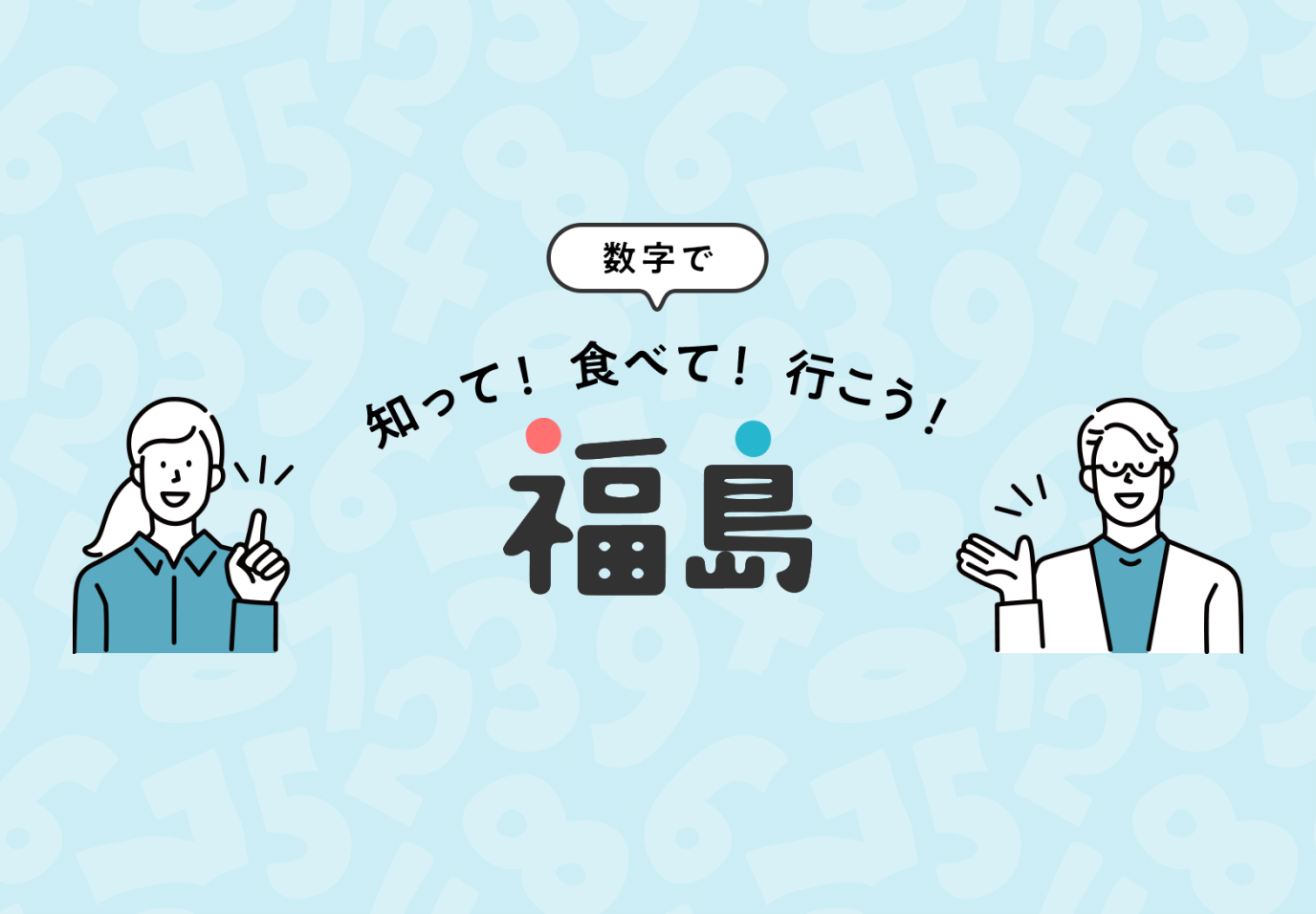 数字で

知って！ 食べて！ 行こう！

福島