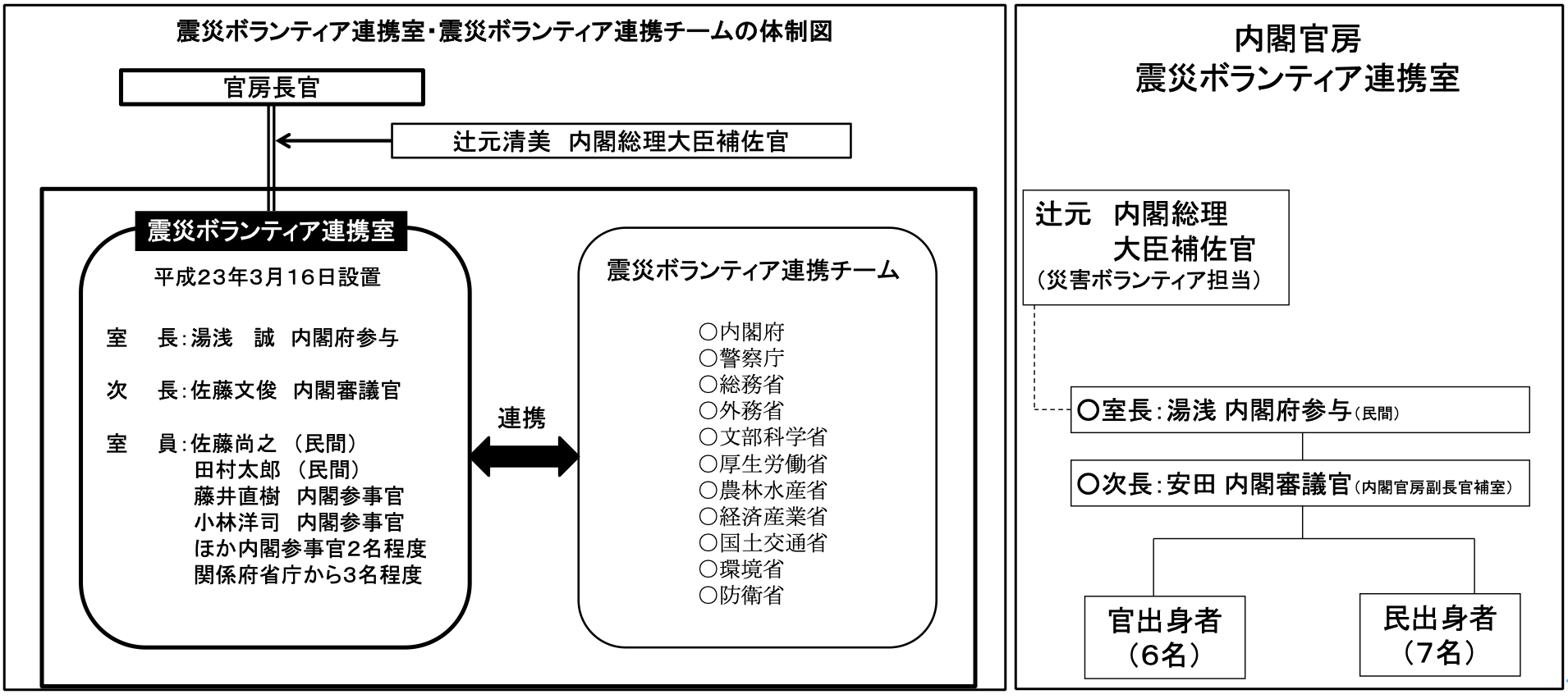 震災ボランティア連携室・震災ボランティア連携チームの体制図

官房長官

辻元清美　内閣総理大臣補佐官

震災ボランティア連携室

平成23年3月16日設置

室　長:湯浅　誠　内閣府参与

次　長:佐藤文俊　内閣審議官

室　員:佐藤尚之　(民間)
田村太郎　(民間)
藤井直樹　内閣参事官
小林洋司　内閣参事官
ほか内閣参事官2名程度
関係府省庁から3名程度

連携

震災ボランティア連携チーム

○内閣府
○警察庁
○総務省
○外務省
○文部科学省
○厚生労働省
○農林水産省
○経済産業省
○国土交通省
○環境省
○防衛省

内閣官房
震災ボランティア連携室

辻元　内閣総理
大臣補佐官
(災害ボランティア担当)

○室長:湯浅 内閣府参与(民間)

○次長:安田 内閣審議官(内閣官房副長官補室)

官出身者
(6名)

民出身者
(7名)